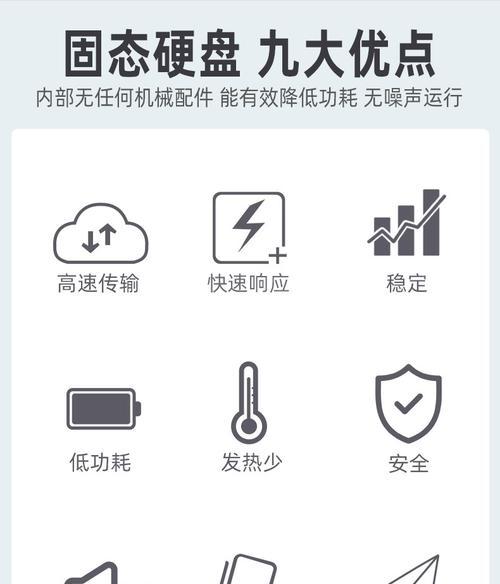 固态硬盘 九大优点

内部无任何机械配件 能有效降低功耗 无噪声运行

高速传输

快速响应

稳定

低功耗

发热少

安全